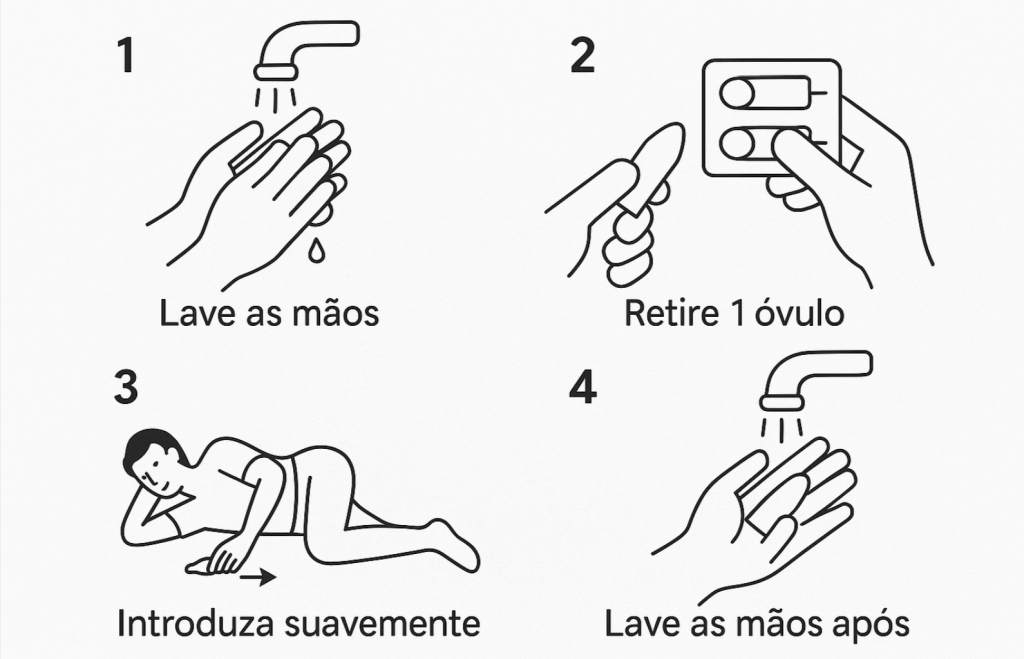 1

Lave as mãos

2

Retire 1 óvulo

3

Introduza suavemente

4

Lave as mãos após