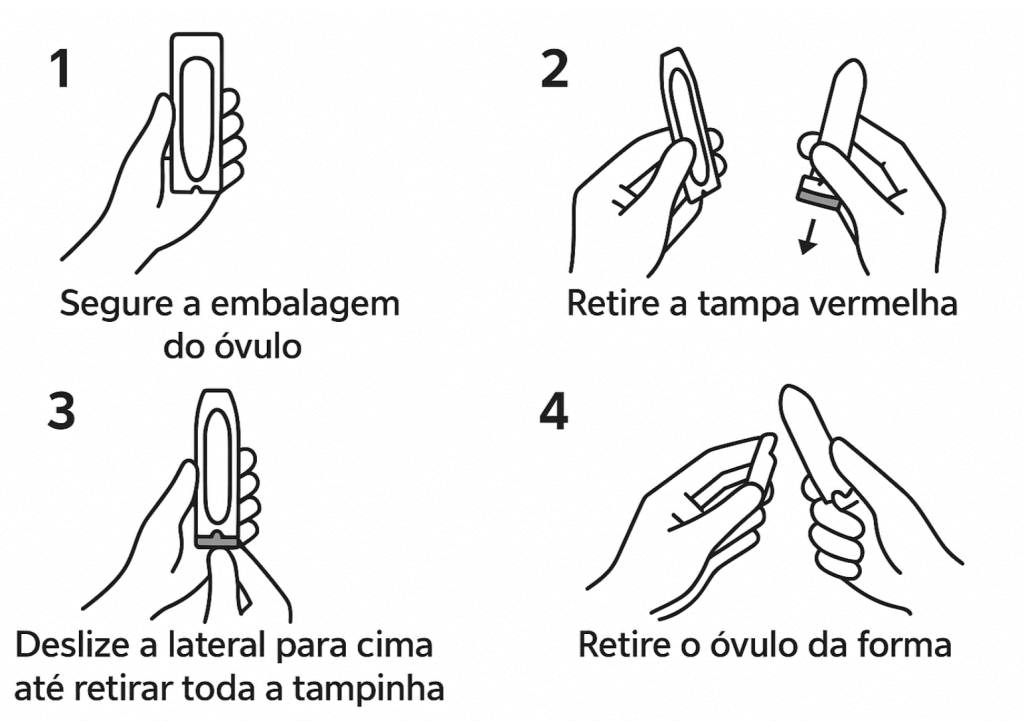 1

Segure a embalagem do óvulo

2

Retire a tampa vermelha

3

Deslize a lateral para cima até retirar toda a tampinha

4

Retire o óvulo da forma