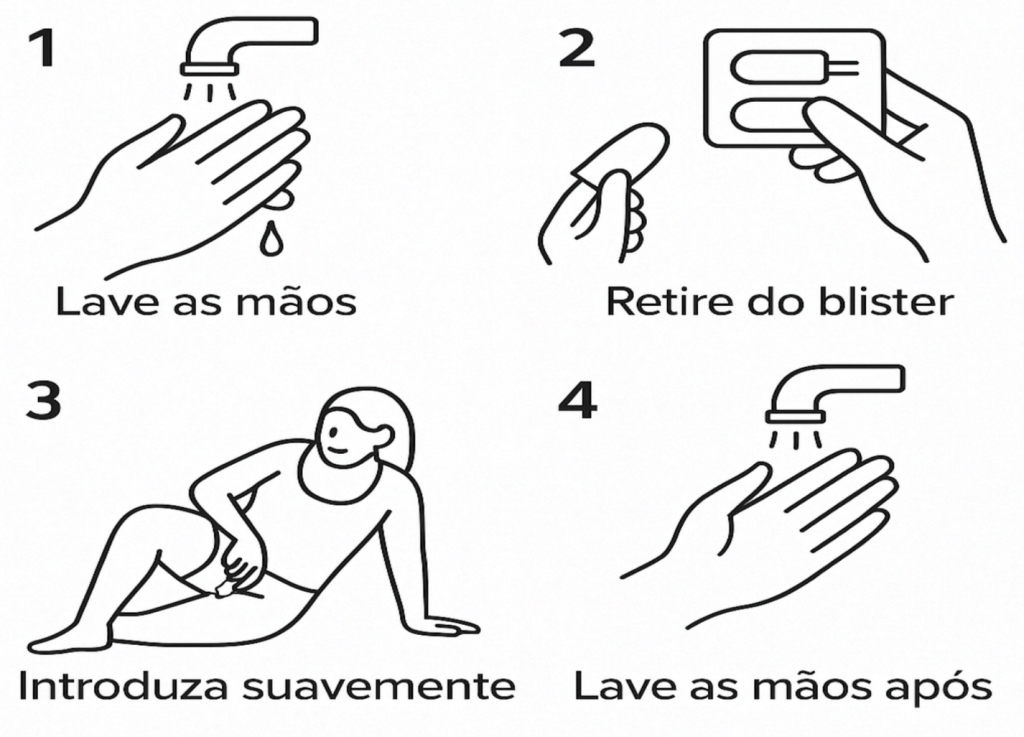 1

Lave as mãos

2

Retire do blister

3

Introduza suavemente

4

Lave as mãos após